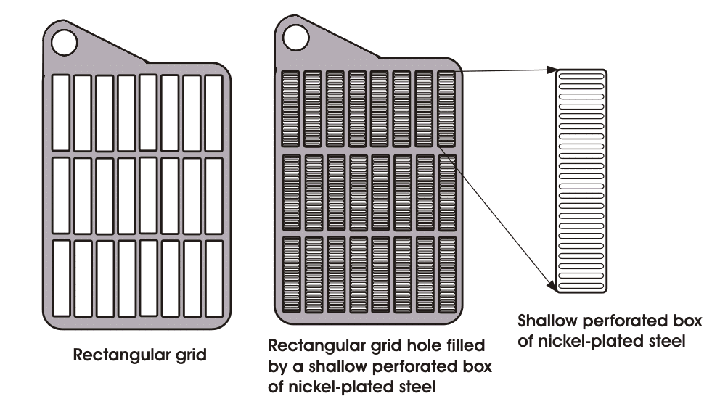 Rectangular grid

Rectangular grid hole filled by a shallow perforated box of nickel-plated steel

Shallow perforated box of nickel-plated steel