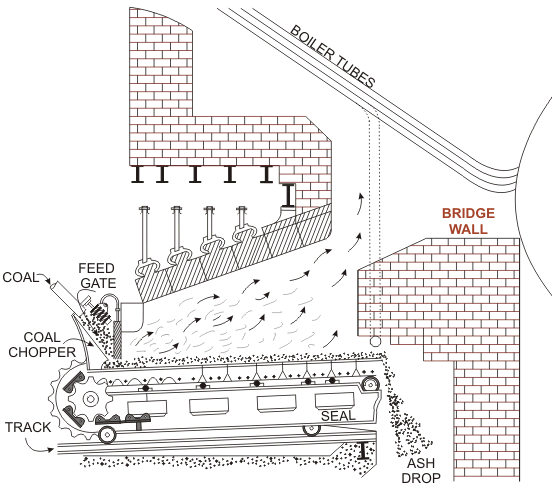 BOILER TUBES

BRIDGE WALL

COAL

FEED GATE

COAL CHOPPER

TRACK

SEAL

ASH DROP