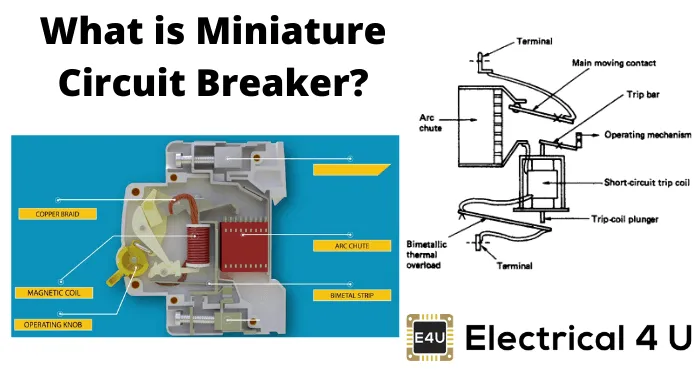 What is Miniature Circuit Breaker?

COPPER BRAID

MAGNETIC COIL

OPERATING KNOB

ARC CHUTE

BIMETAL STRIP

Terminal

Main moving contact

Trip bar

Arc chute

Operating mechanism

Short-circuit trip coil

Trip-coil plunger

Bimetallic thermal overload

Terminal

E4U

Electrical 4 U